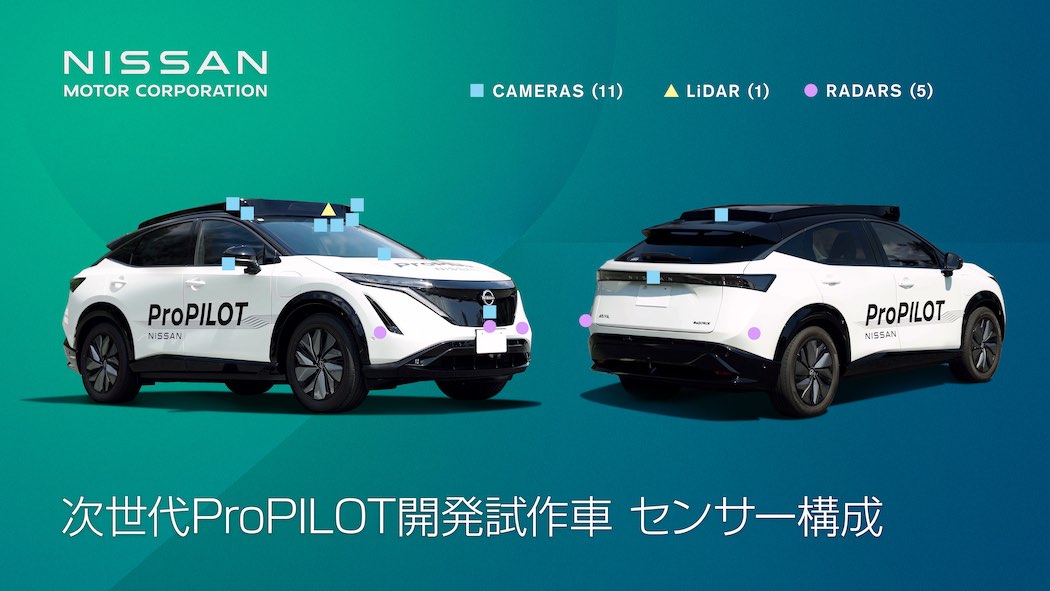 NISSAN
MOTOR CORPORATION

CAMERAS (11)　LiDAR (1)　RADARS (5)

ProPILOT
NISSAN

ProPILOT
NISSAN

次世代ProPILOT開発試作車 センサー構成